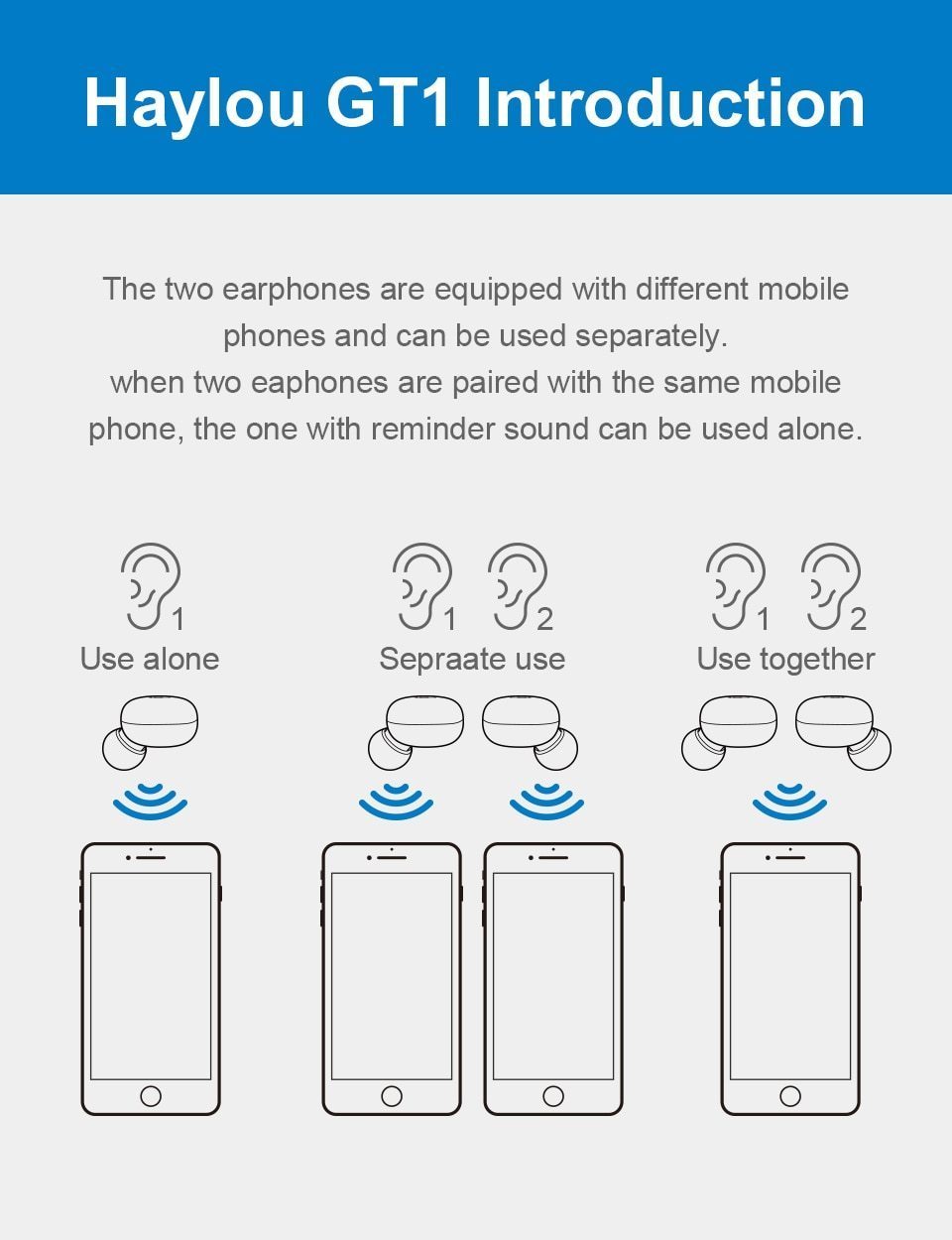 Haylou GT1 Introduction

The two earphones are equipped with different mobile phones and can be used separately.
when two eaphones are paired with the same mobile phone, the one with reminder sound can be used alone.

1
Use alone

1 2
Sepraate use

1 2
Use together